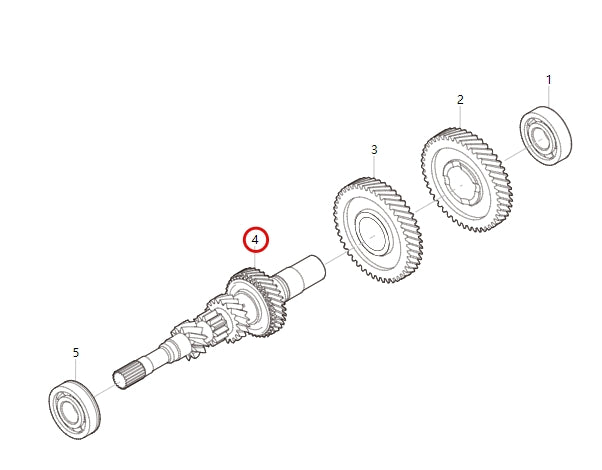 1
2
3
4
5