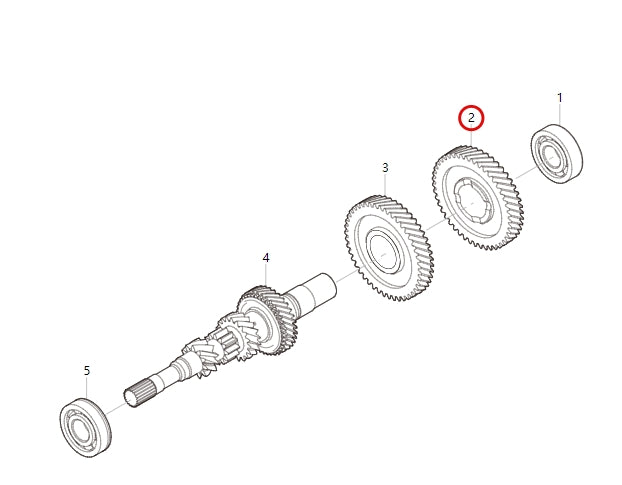 1
2
3
4
5