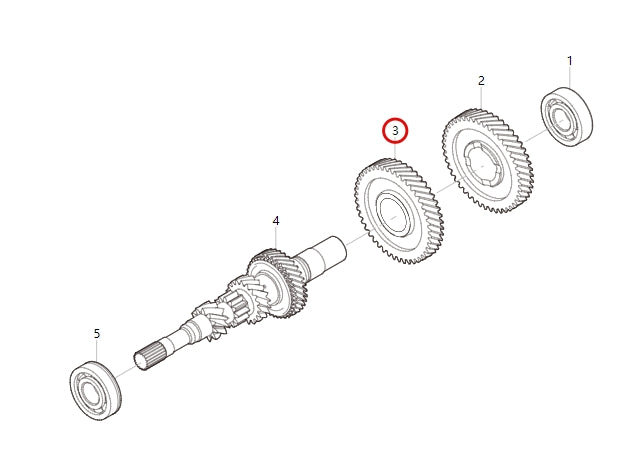 1
2
3
4
5