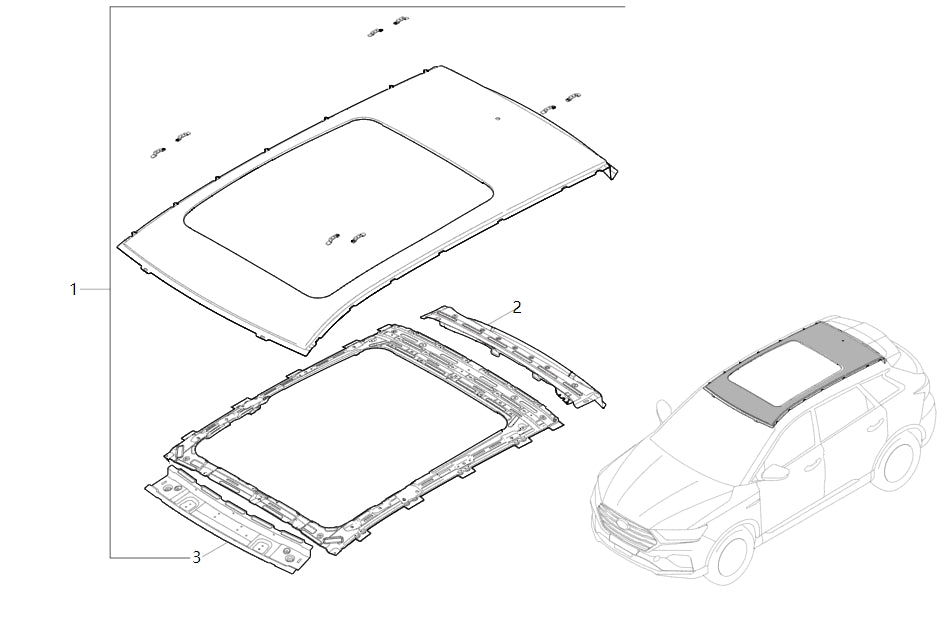 1
2
3