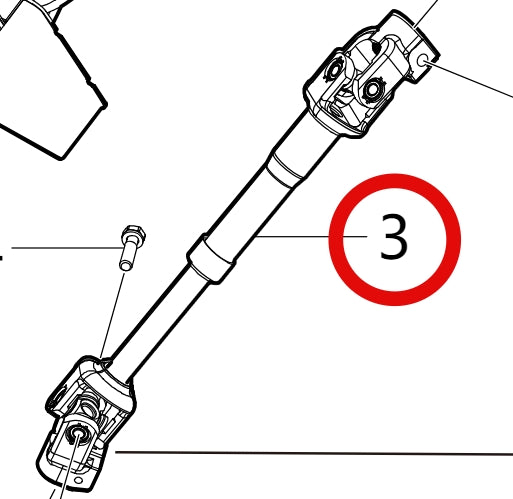 3