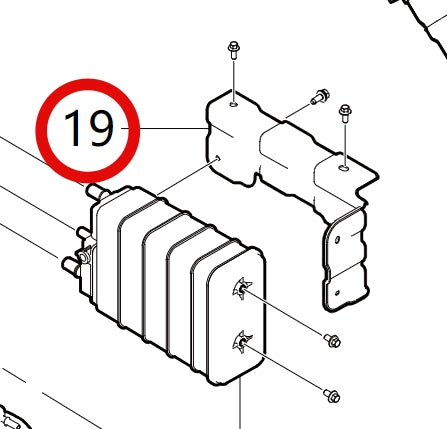 19