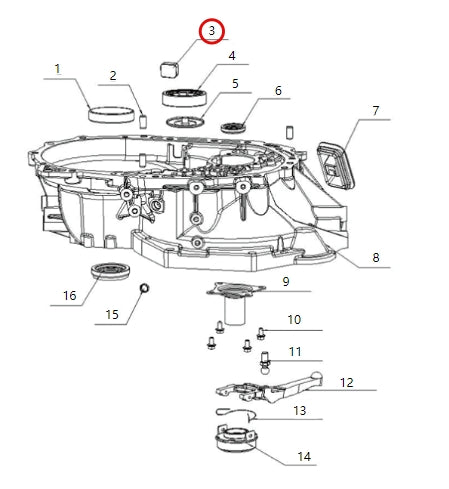 3
4
1
2
5
6
7
8
9
16
15
10
11
12
13
14