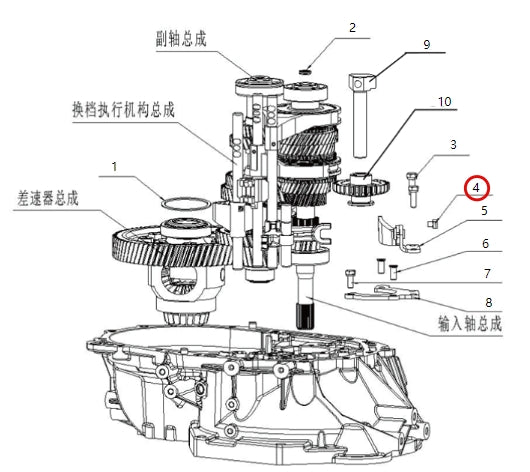 副轴总成
2
9
换档执行机构总成
10
3
1
4
差速器总成
5
6
7
8
输入轴总成