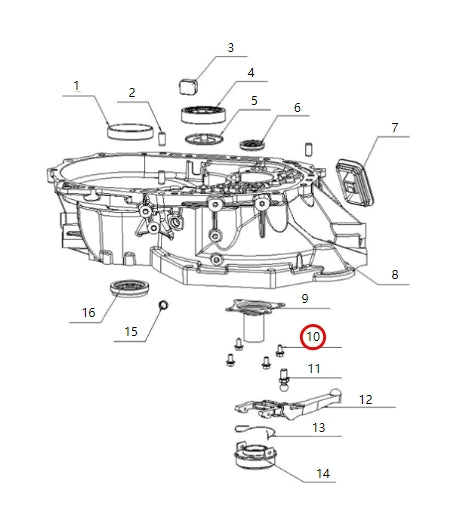 3
4
1
2
5
6
7
8
9
16
15
10
11
12
13
14