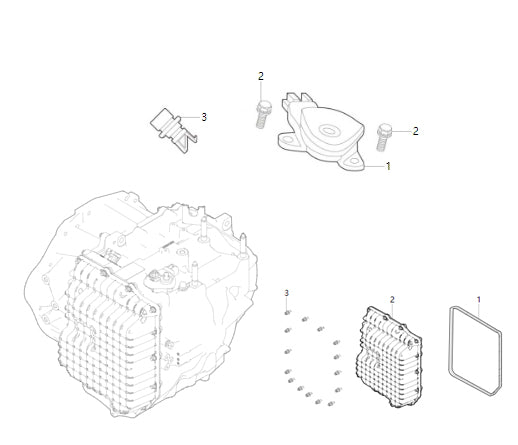 2
3
2
1
3
2
1