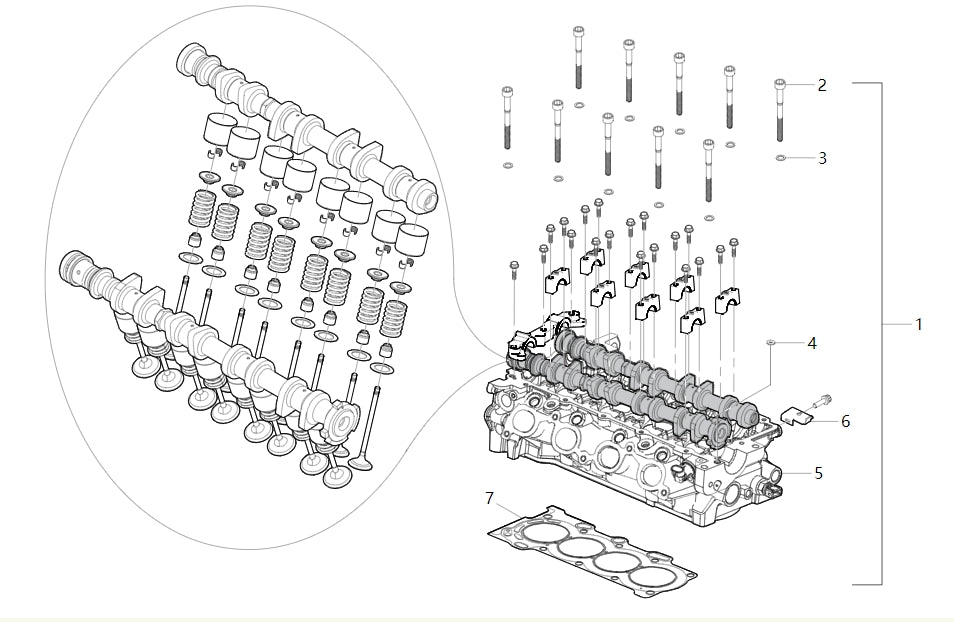 2
3
1
4
6
5
7