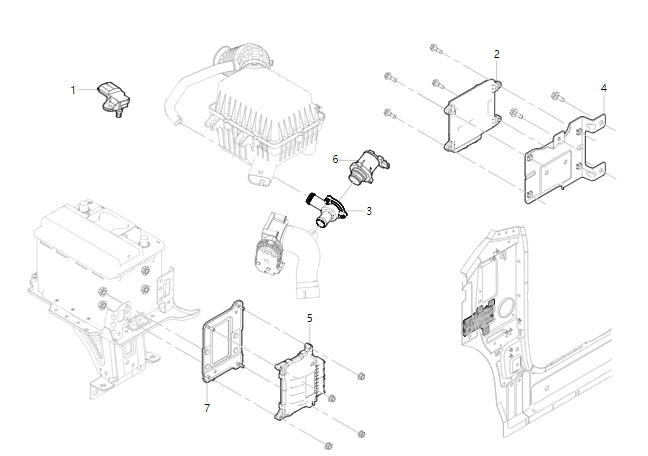 1
2
4
6
3
5
7