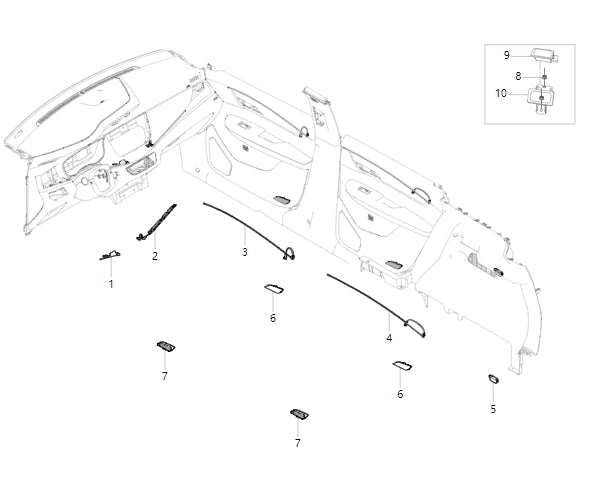 9
8
10
2
3
1
6
4
7
6
5
7