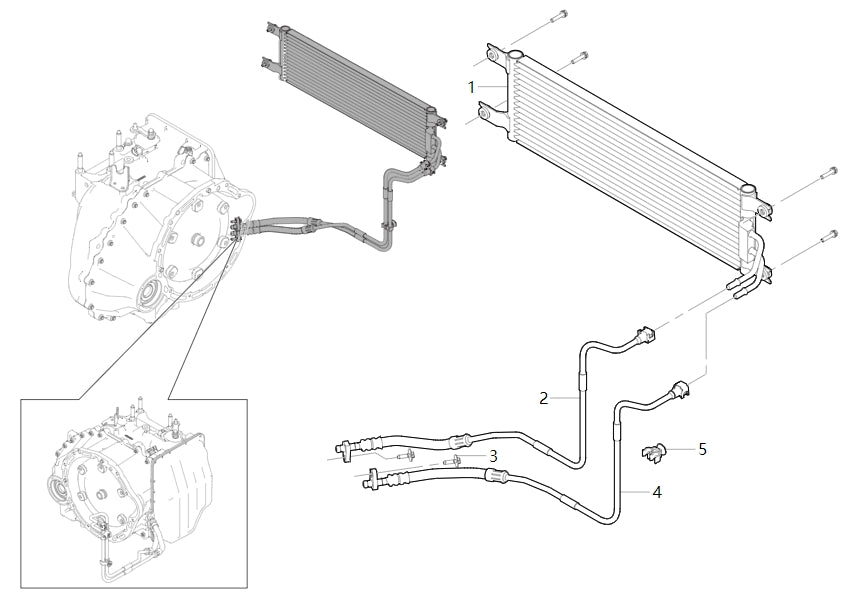 1
2
3
5
4