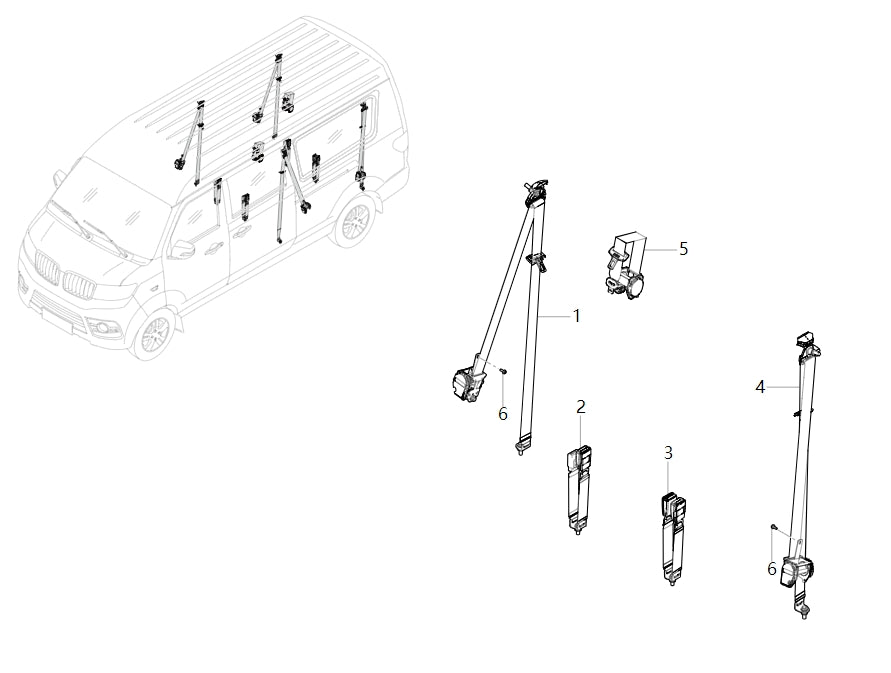 5
1
4
6
2
3
6