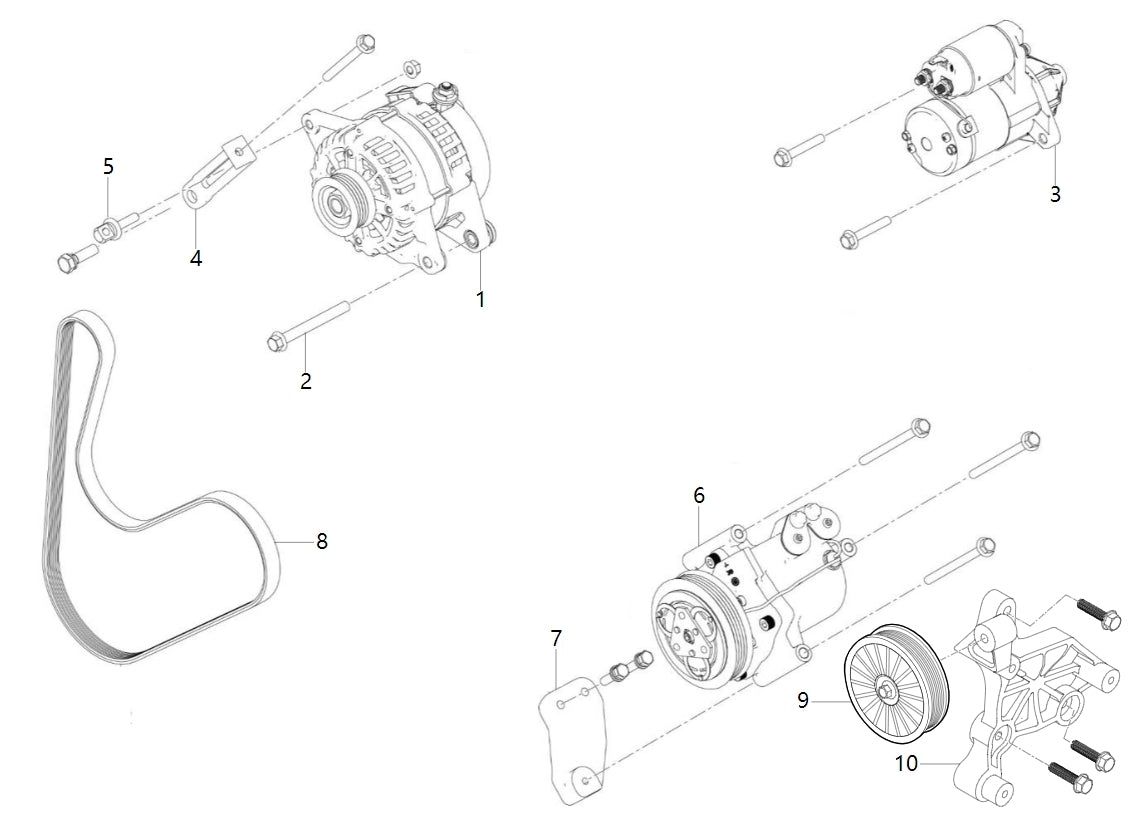 5
4
1
2
3
8
6
7
9
10