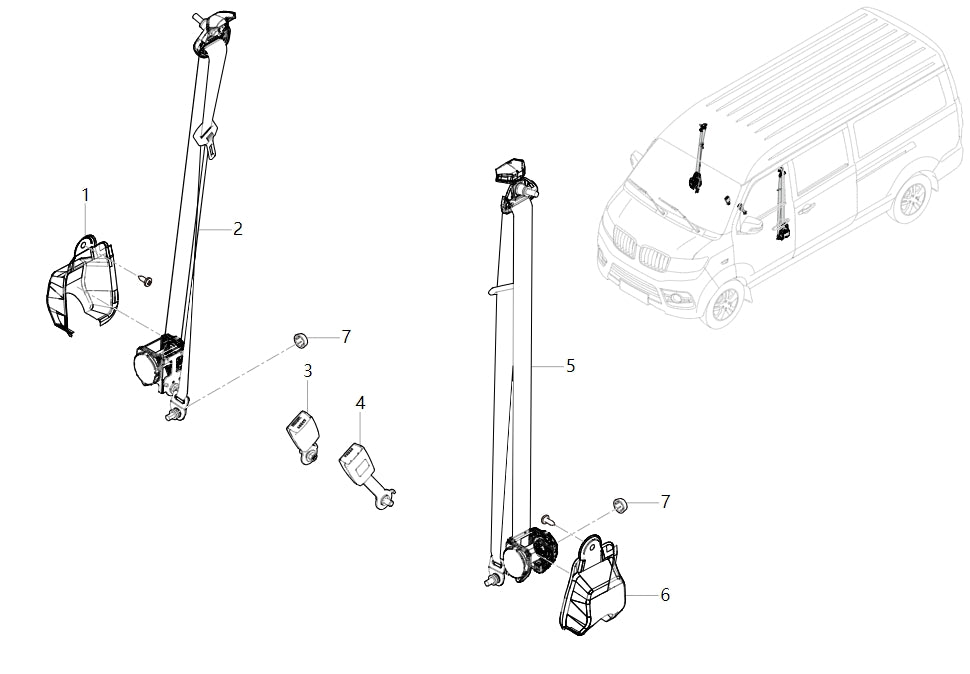 1
2
7
3
4
5
7
6