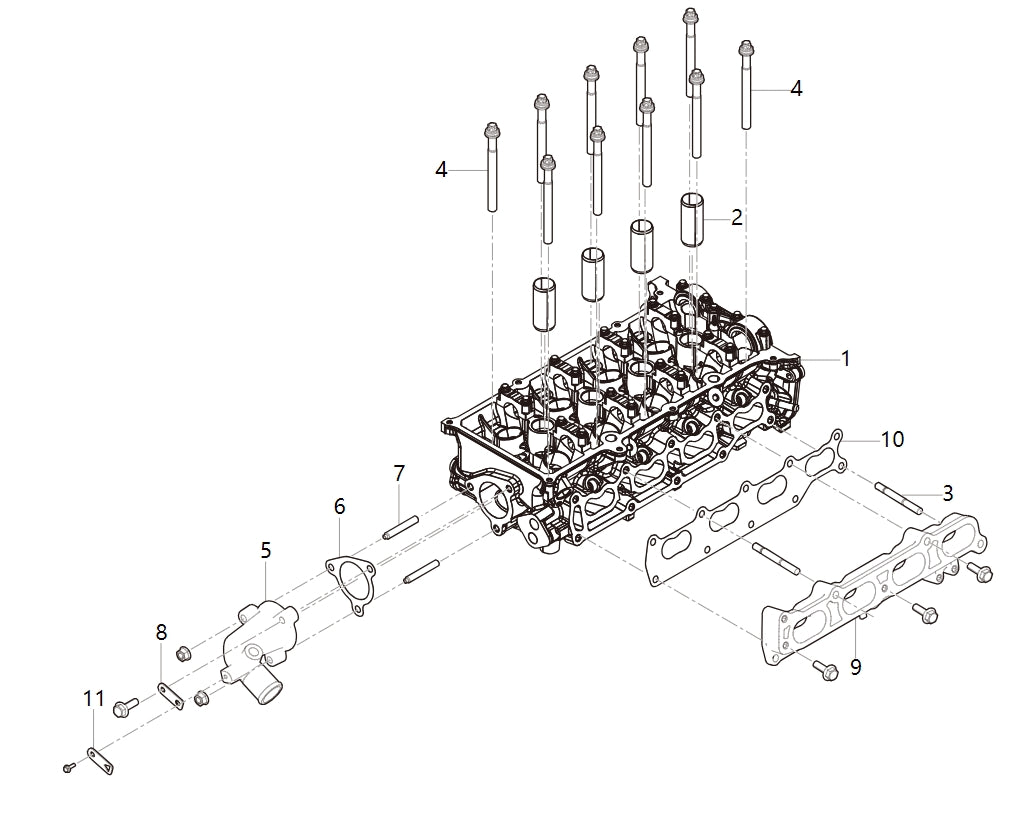 4
4
2
1
10
3
7
6
5
8
9
11