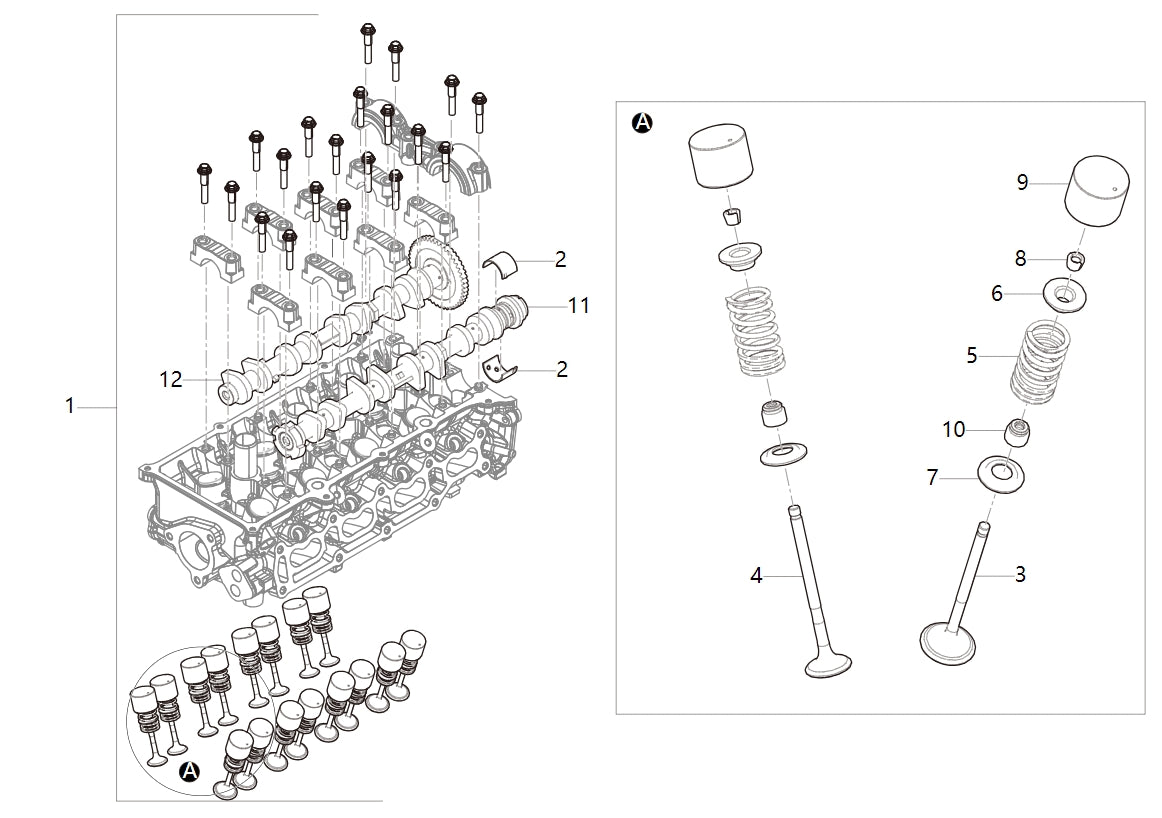 1
2
11
12
2
A
A
9
8
6
5
10
7
4
3