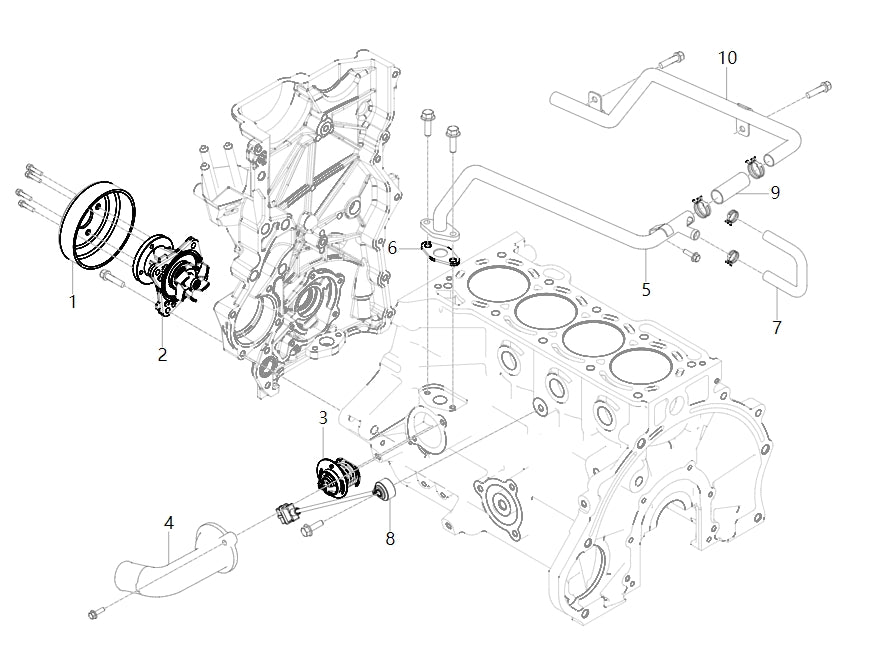 10
9
6
5
7
1
2
3
4
8