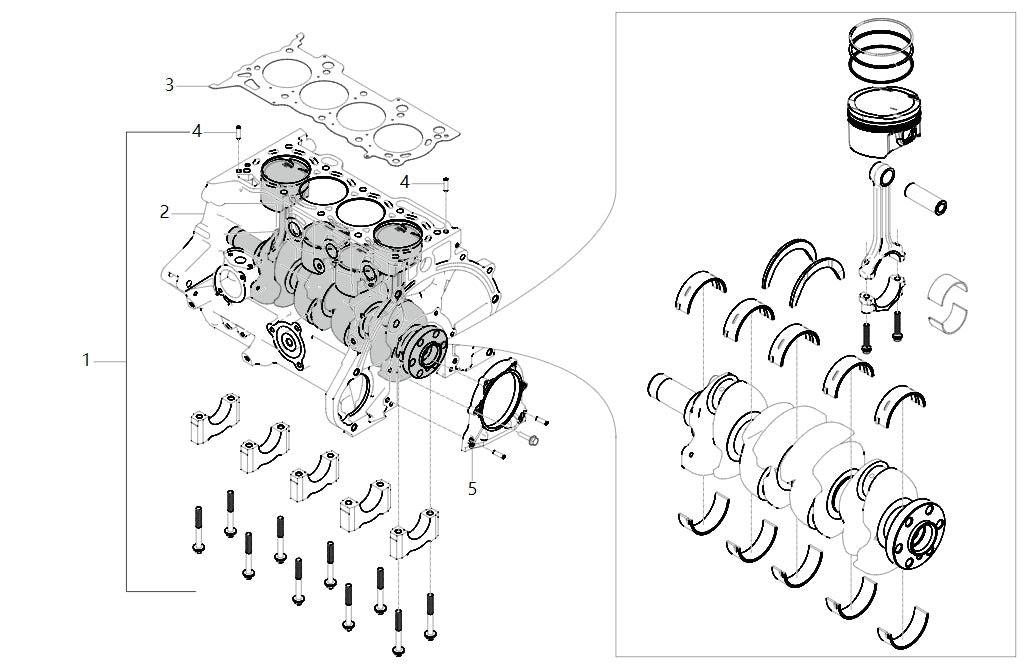 3
4
4
2
1
5