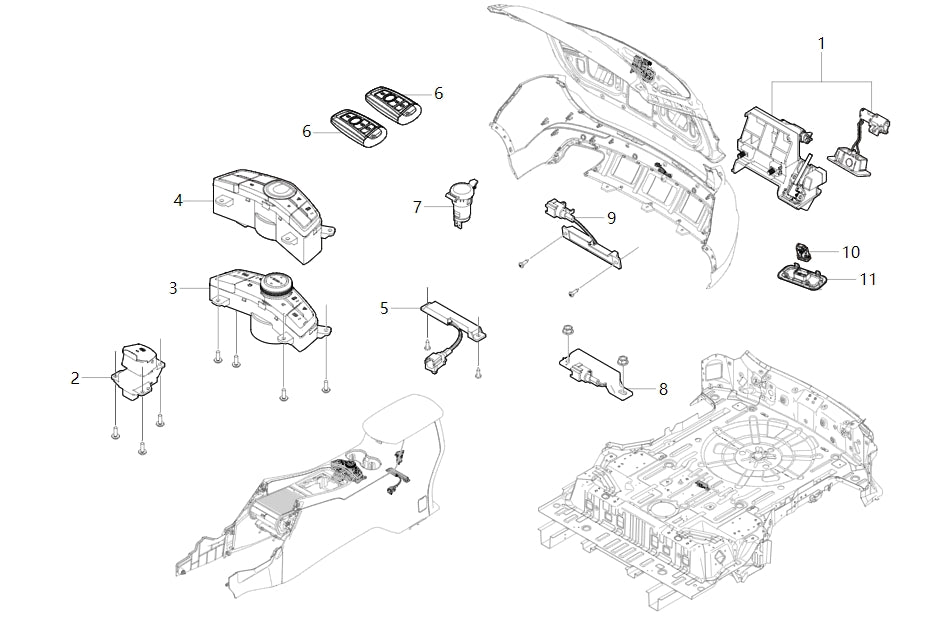 1
6
6
4
7
9
10
11
3
5
2
8