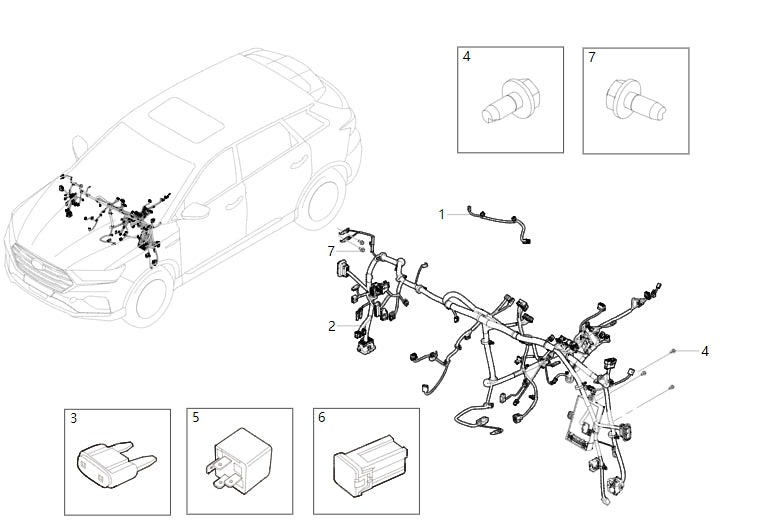 4
7
1
7
2
4
3
5
6