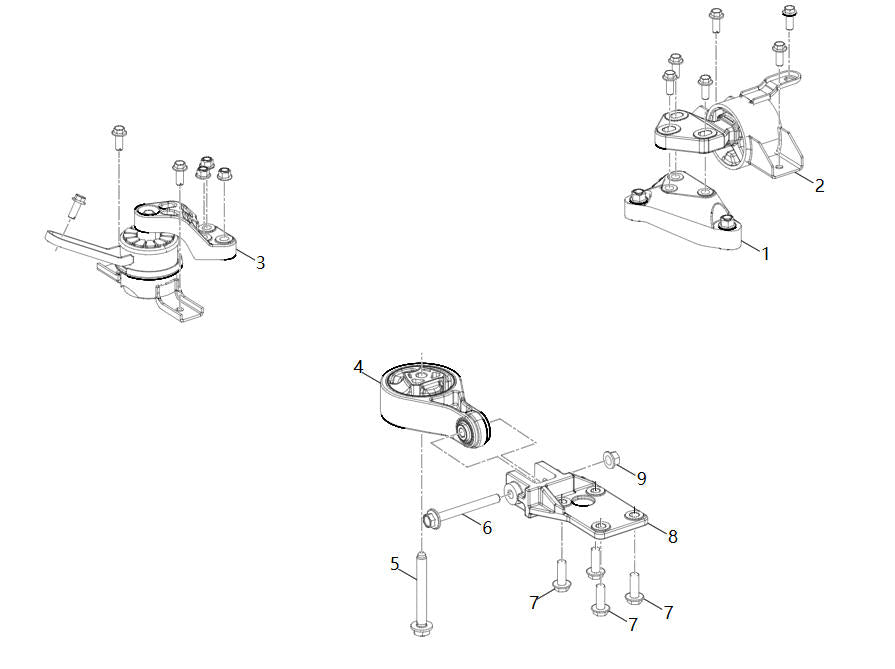 2
1
3
4
9
6
8
5
7
7
7