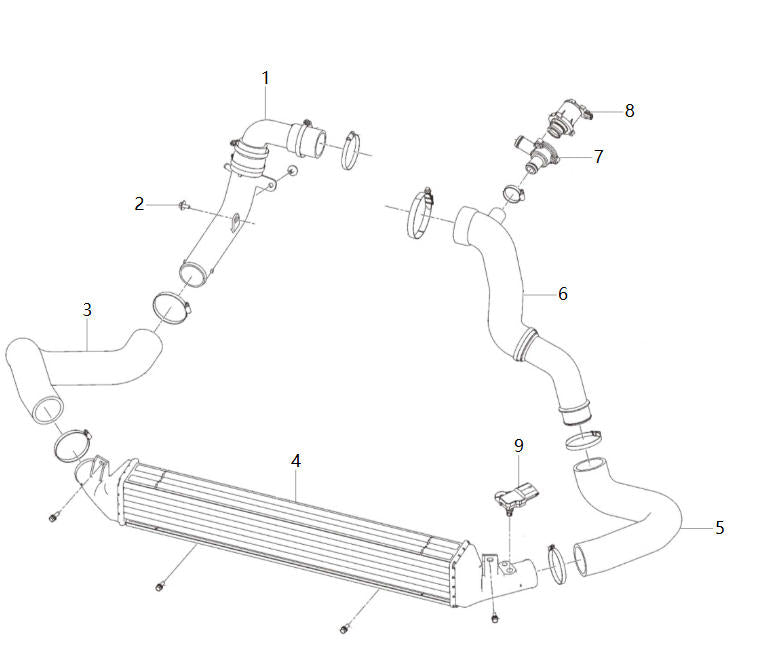 1
8
7
2
6
3
9
4
5