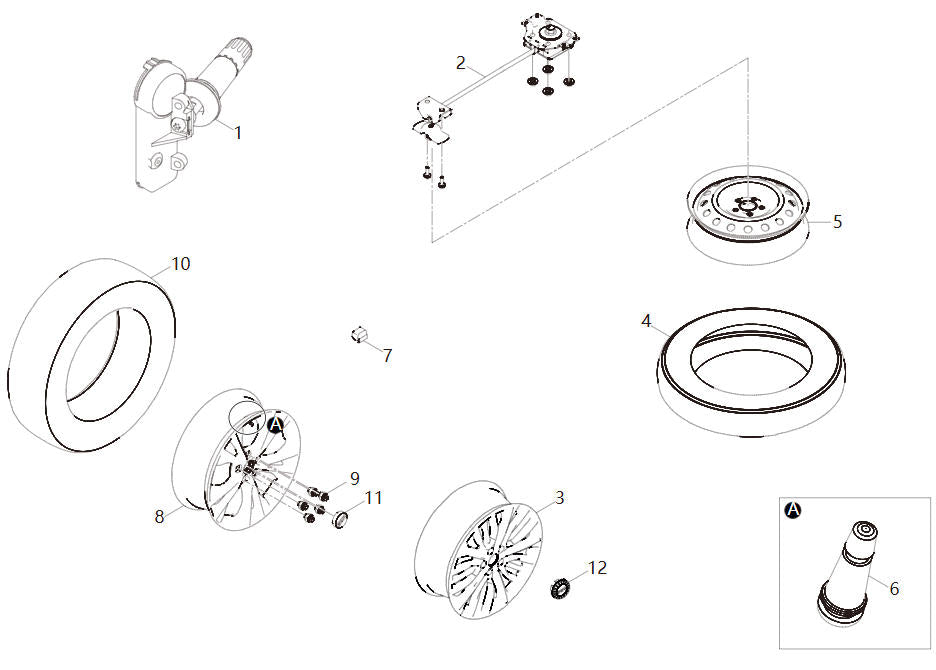 1
2
5
10
7
4
A
9
11
8
3
12
A
6