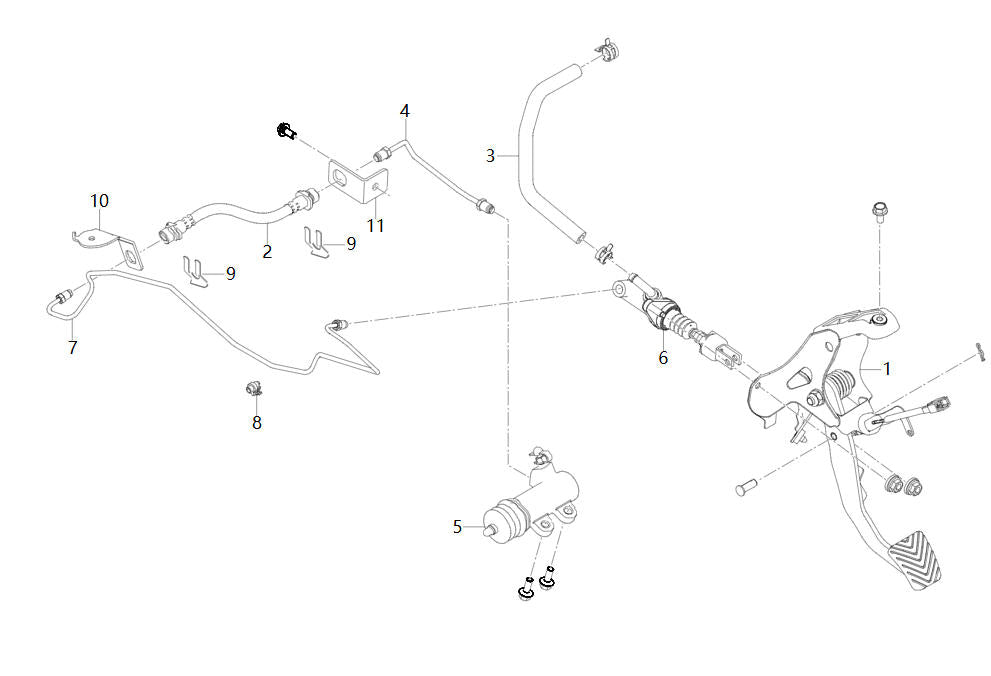 4
3
10
11
2
9
9
7
6
1
8
5