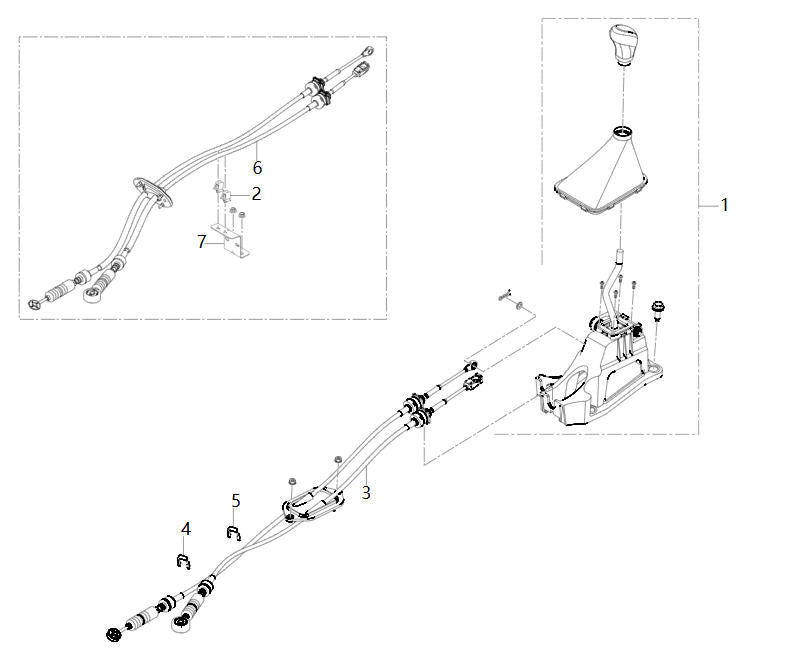 6
2
7
1
3
5
4