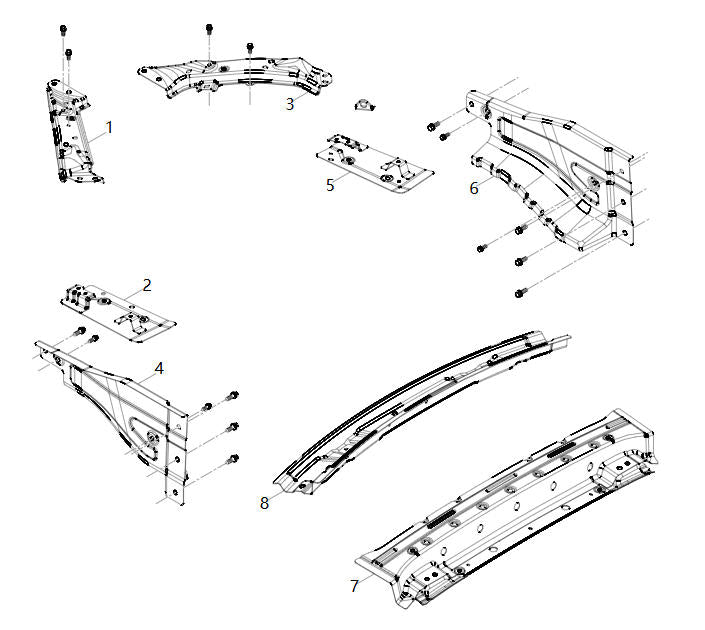 1
3
5
6
2
4
8
7