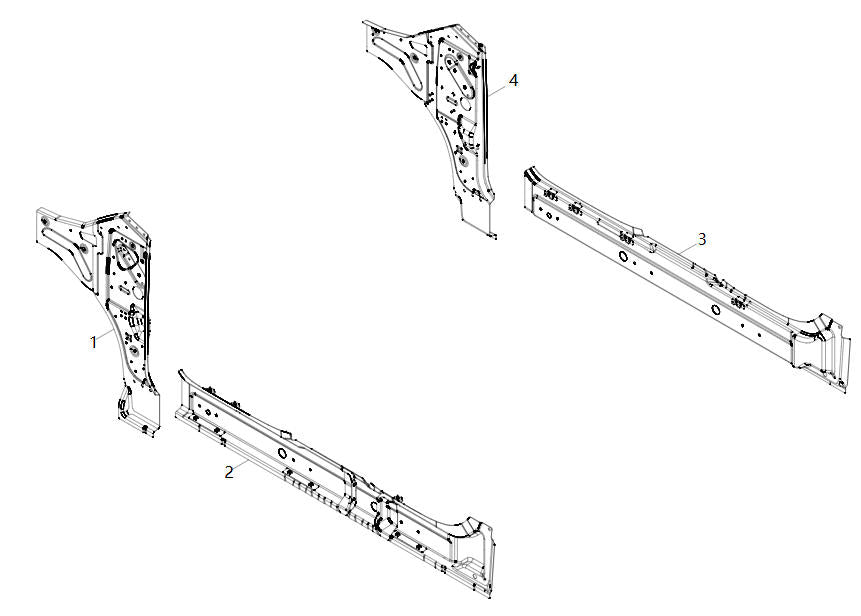 4
3
1
2